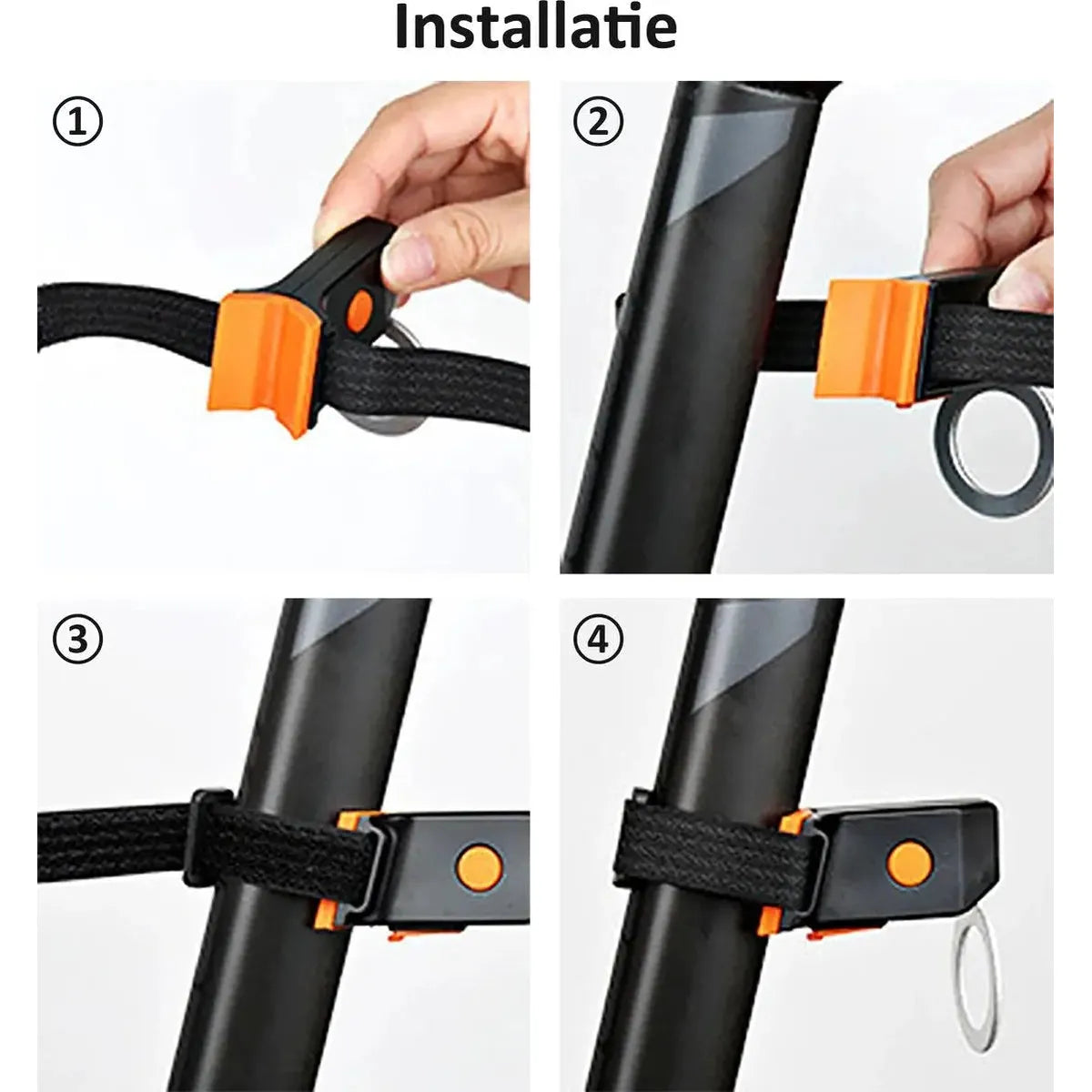 Installatie

①

②

③

④